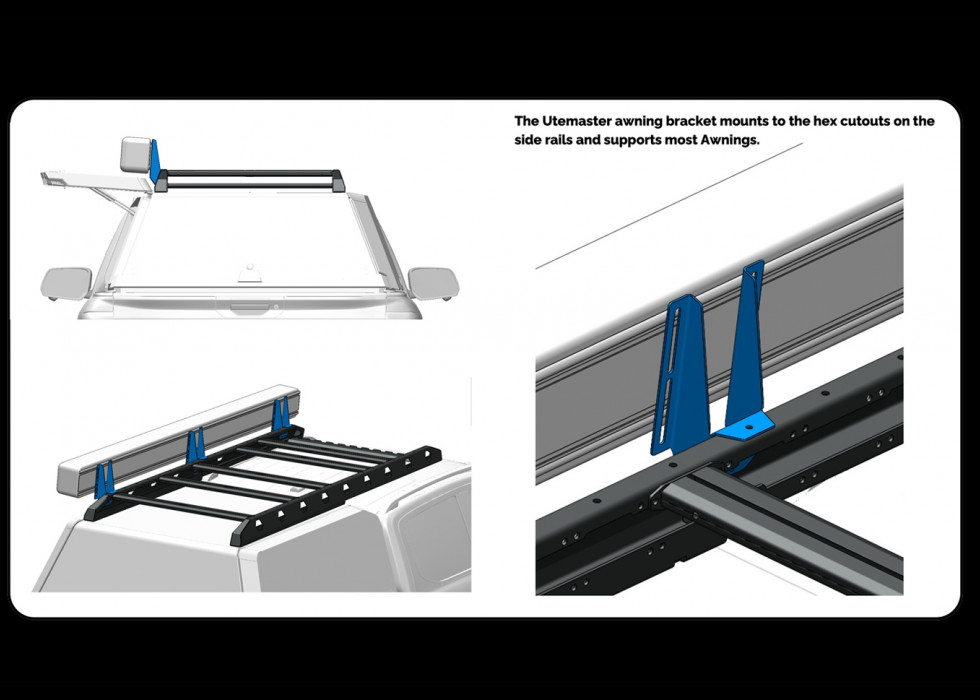 The Utemaster awning bracket mounts to the hex cutouts on the side rails and supports most Awnings.