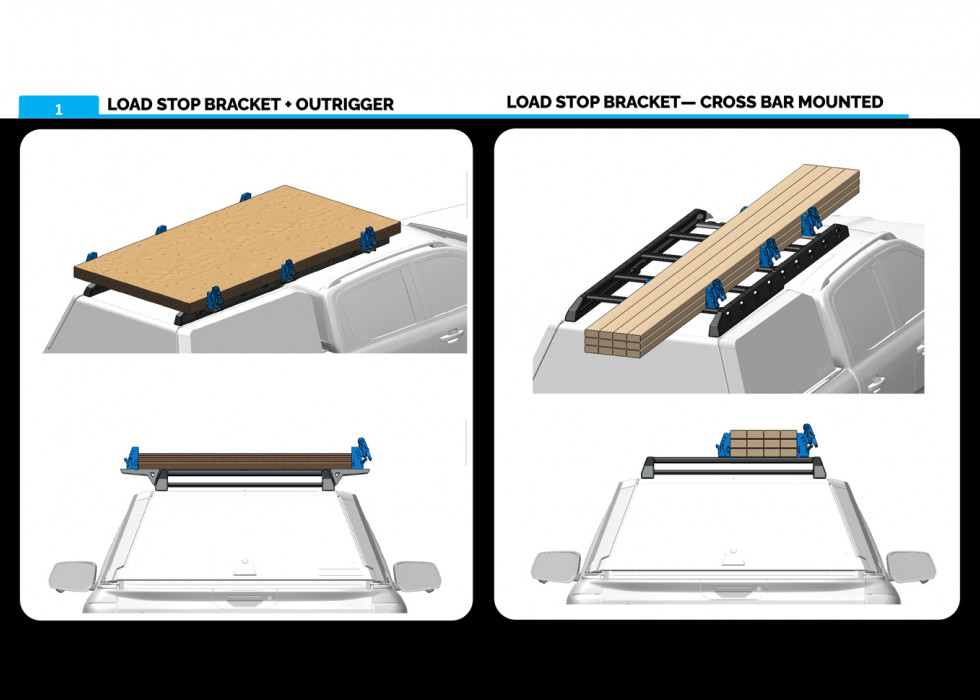 1 LOAD STOP BRACKET + OUTRIGGER

LOAD STOP BRACKET— CROSS BAR MOUNTED